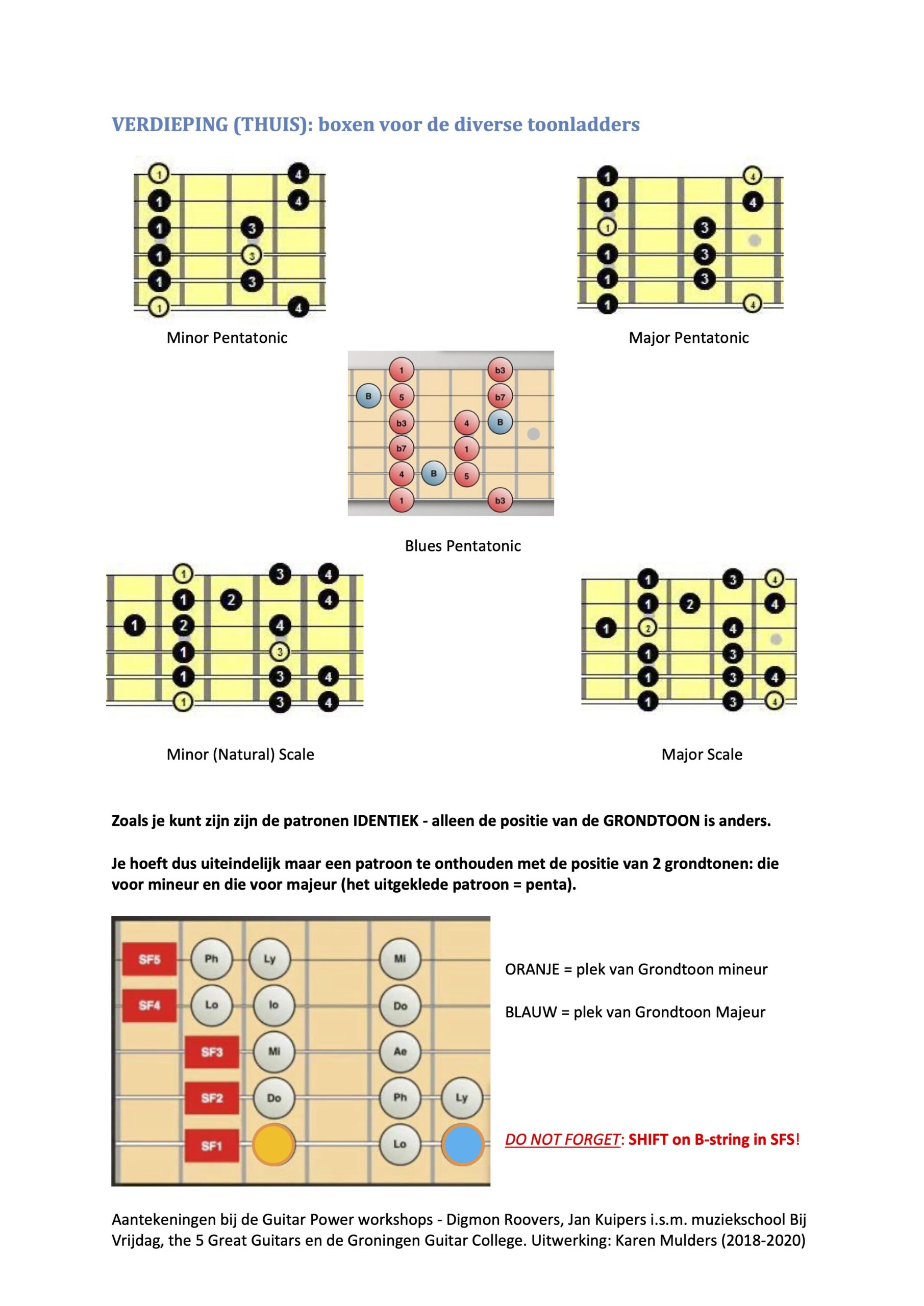 VERDIEPING (THUIS): boxen voor de diverse toonladders

1 4
1 4
1 3
1 3
1 3
1 4

Minor Pentatonic

1 4
1 4
1 3
1 3
1 3
1 4

Major Pentatonic

1 b3
B 5 b7
b3 4 B
b7 1
4 B 5
1 b3

Blues Pentatonic

1 3 4
1 2 4
1 2 4
1 3
1 3 4
1 3 4

Minor (Natural) Scale

1 3 4
1 2 4
1 2 4
1 3
1 3 4
1 3 4

Major Scale

Zoals je kunt zijn zijn de patronen IDENTIEK - alleen de positie van de GRONDTOON is anders.

Je hoeft dus uiteindelijk maar een patroon te onthouden met de positie van 2 grondtonen: die voor mineur en die voor majeur (het uitgeklede patroon = penta).

SF5 Ph Ly Mi
SF4 Lo Io Do
SF3 Mi Ae
SF2 Do Ph Ly
SF1 Lo

ORANJE = plek van Grondtoon mineur

BLAUW = plek van Grondtoon Majeur

DO NOT FORGET: SHIFT on B-string in SFS!

Aantekeningen bij de Guitar Power workshops - Digmon Roovers, Jan Kuipers i.s.m. muziekschool Bij Vrijdag, the 5 Great Guitars en de Groningen Guitar College. Uitwerking: Karen Mulders (2018-2020)